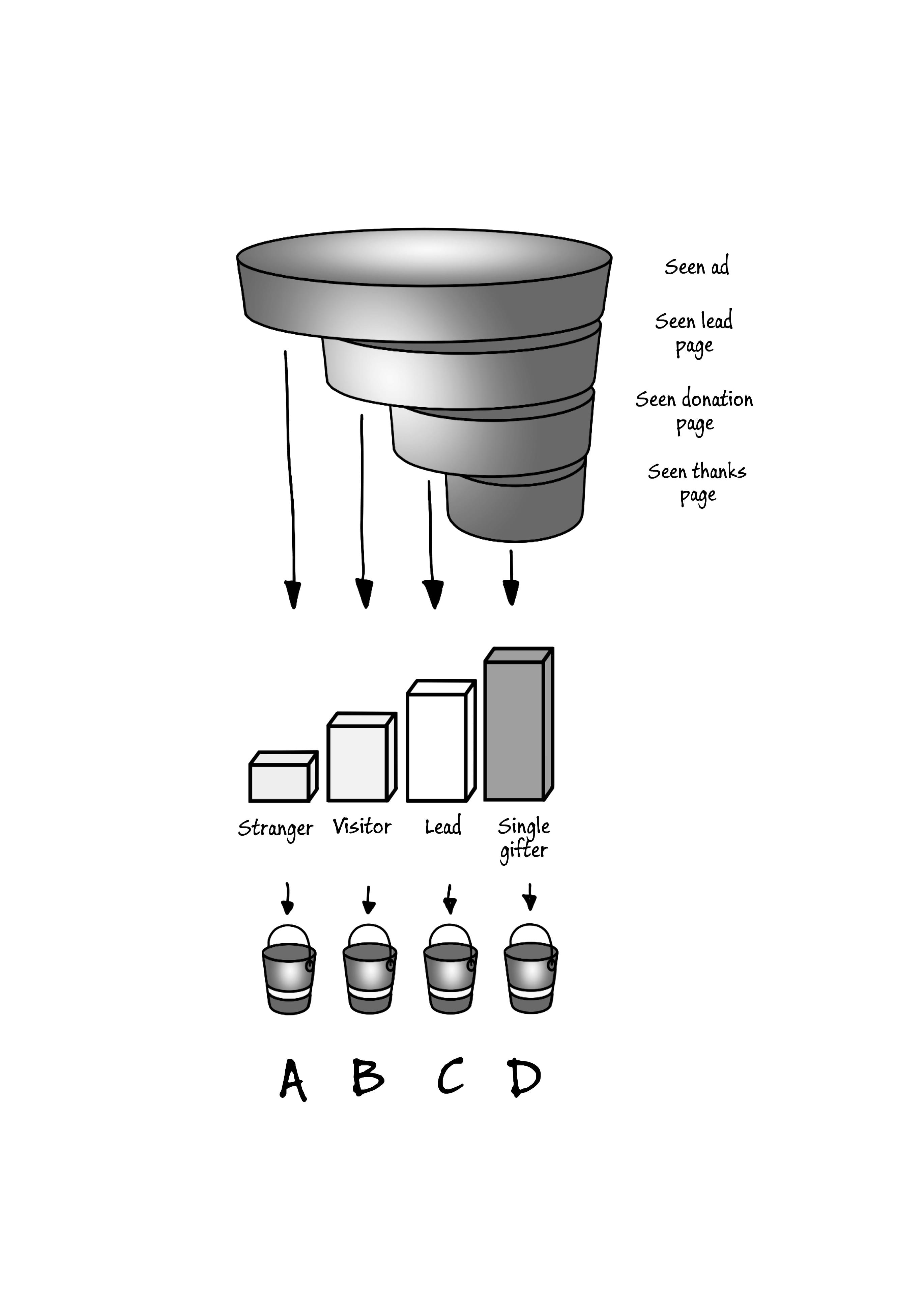 Seen ad

Seen lead page

Seen donation page

Seen thanks page

Stranger

Visitor

Lead

Single gifter

A B C D